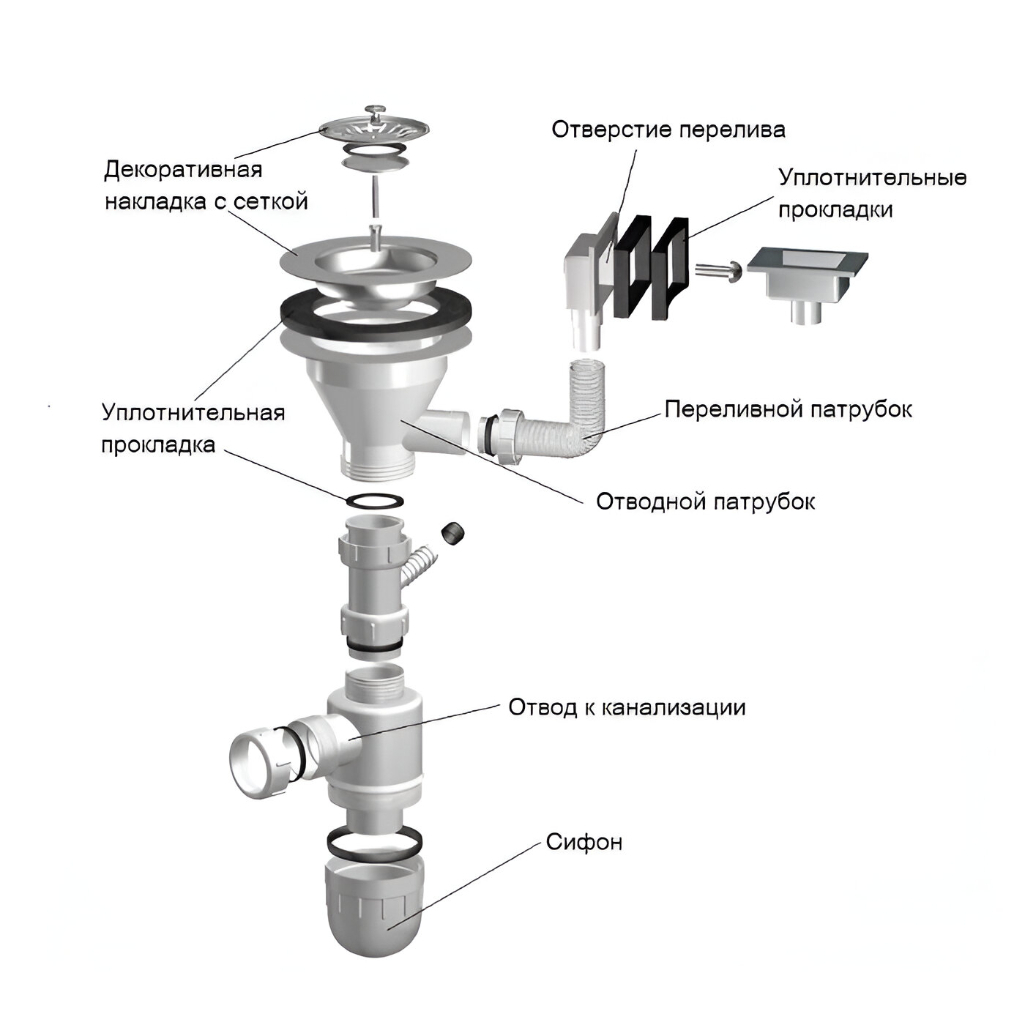 Отверстие перелива

Декоративная накладка с сеткой

Уплотнительные прокладки

Уплотнительная прокладка

Переливной патрубок

Отводной патрубок

Отвод к канализации

Сифон