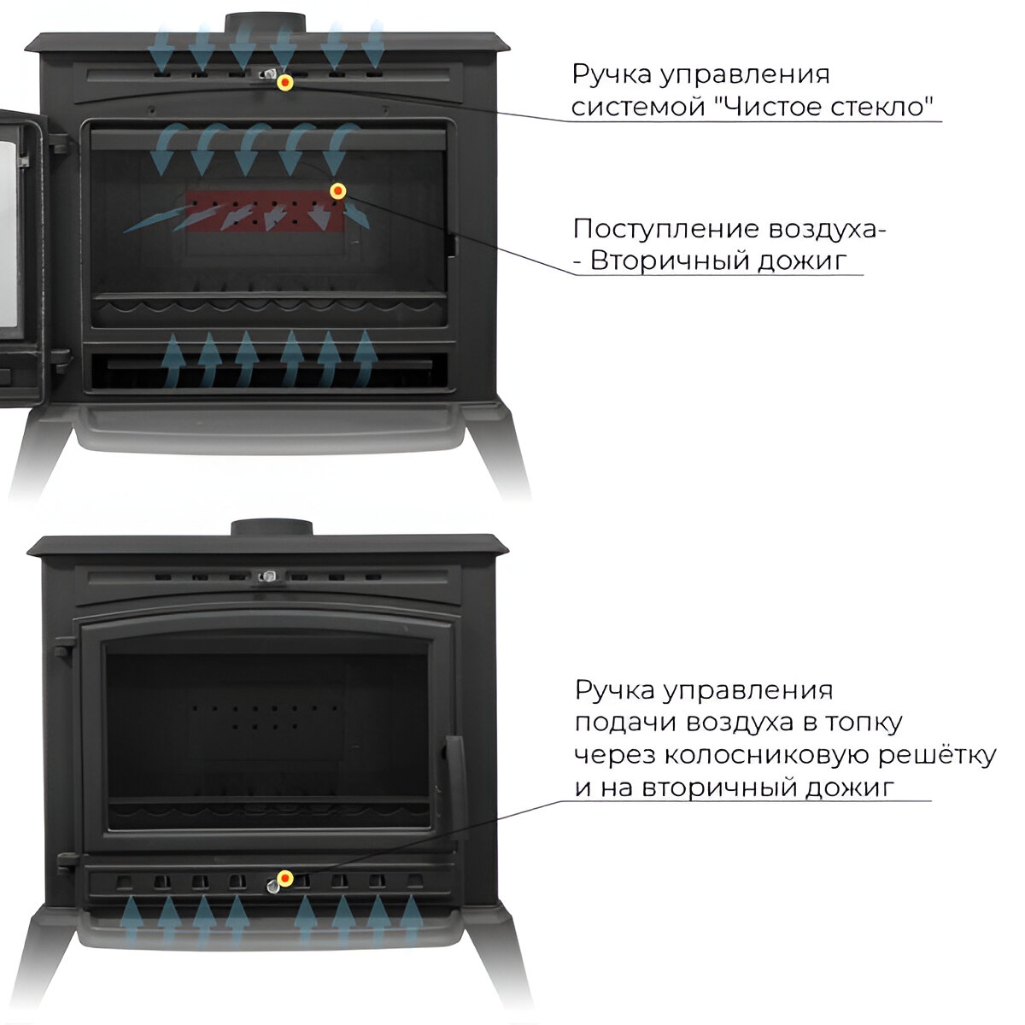 Ручка управления системой "Чистое стекло"

Поступление воздуха- - Вторичный дожиг

Ручка управления подачи воздуха в топку через колосниковую решётку и на вторичный дожиг